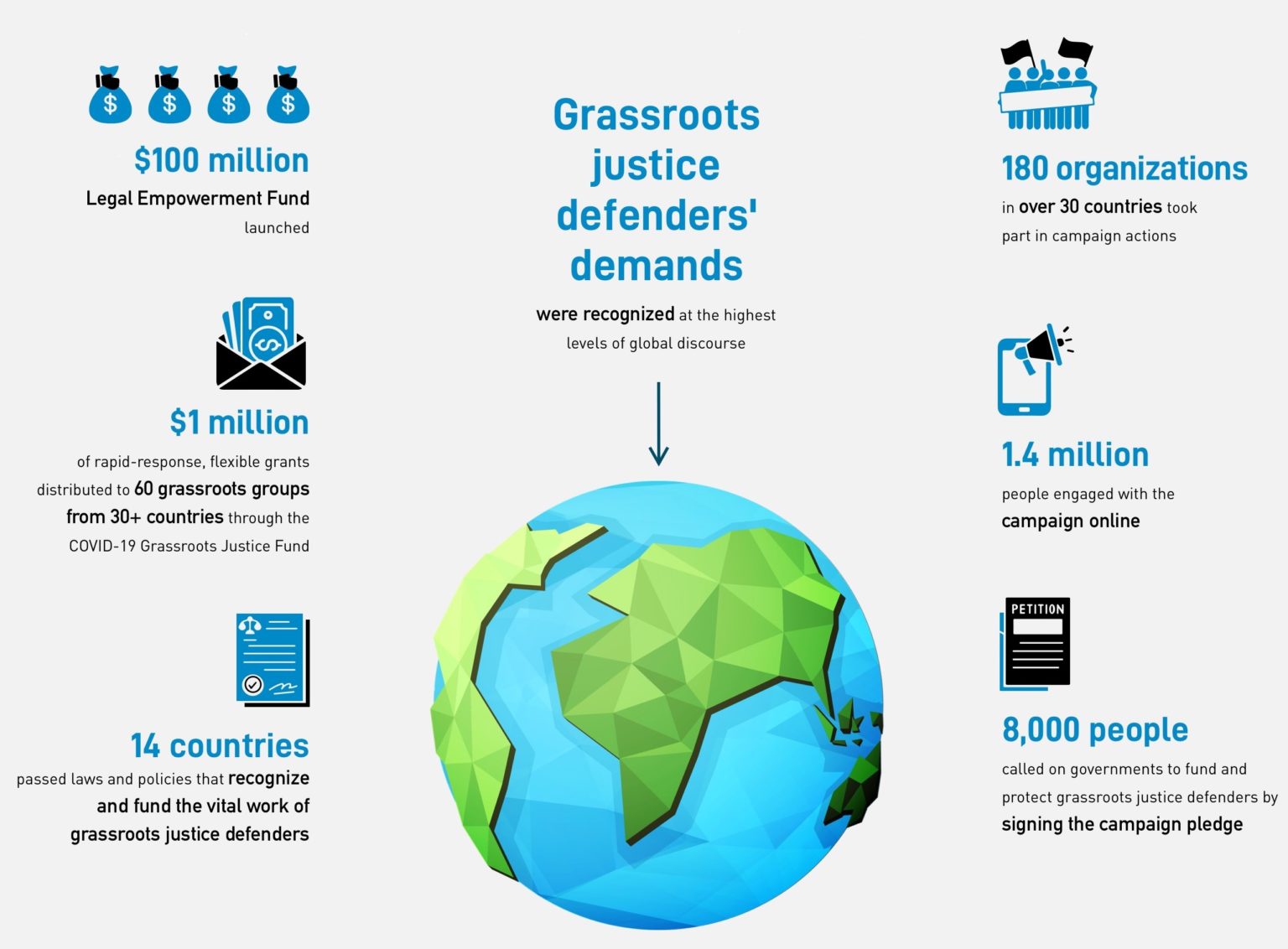 $100 million
Legal Empowerment Fund launched

$1 million
of rapid-response, flexible grants distributed to 60 grassroots groups from 30+ countries through the COVID-19 Grassroots Justice Fund

14 countries
passed laws and policies that recognize and fund the vital work of grassroots justice defenders

Grassroots justice defenders' demands
were recognized at the highest levels of global discourse

180 organizations
in over 30 countries took part in campaign actions

1.4 million
people engaged with the campaign online

PETITION

8,000 people
called on governments to fund and protect grassroots justice defenders by signing the campaign pledge